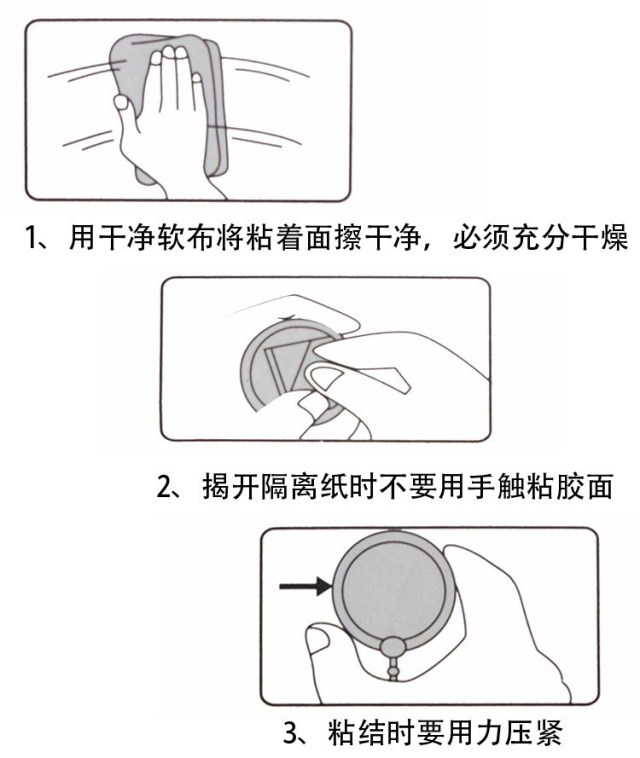 1、用干净软布将粘着面擦干净，必须充分干燥

2、揭开隔离纸时不要用手触粘胶面

3、粘结时要用力压紧